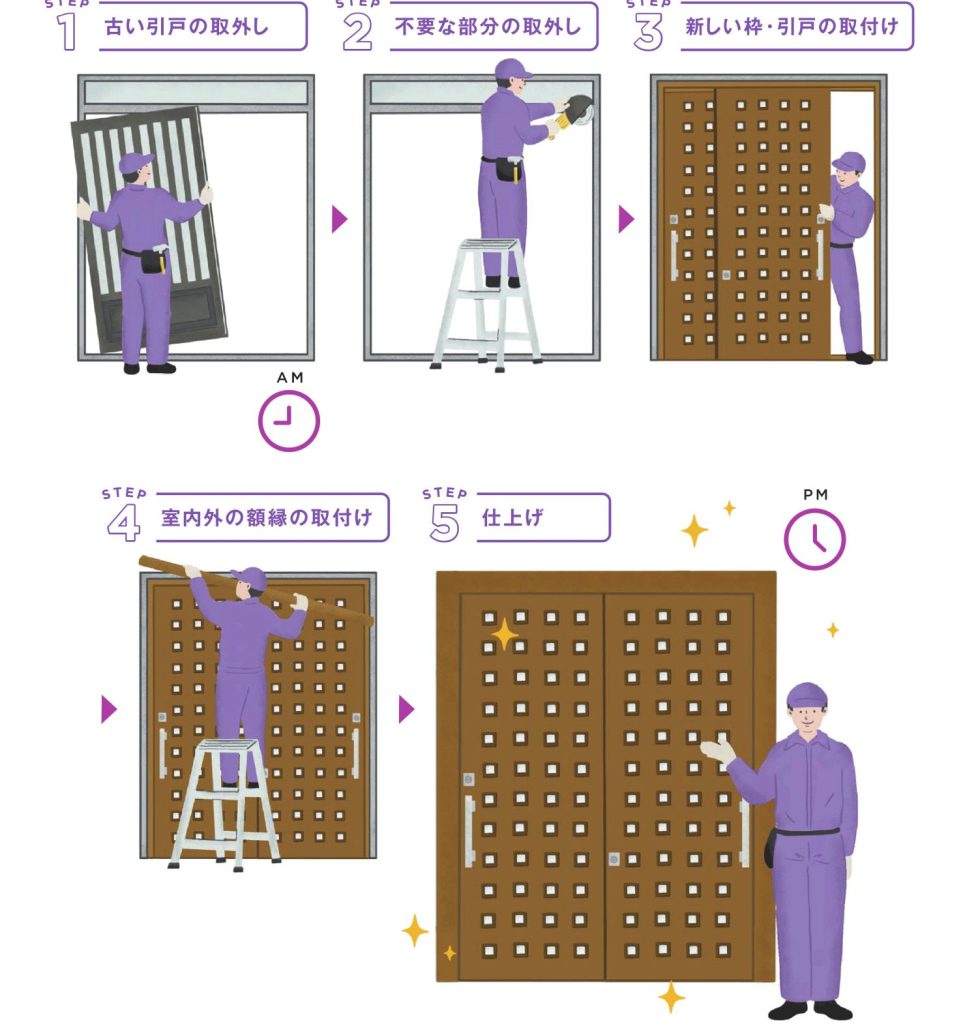 STEP 1 古い引戸の取外し

STEP 2 不要な部分の取外し

STEP 3 新しい枠・引戸の取付け

AM

STEP 4 室内外の額縁の取付け

STEP 5 仕上げ

PM