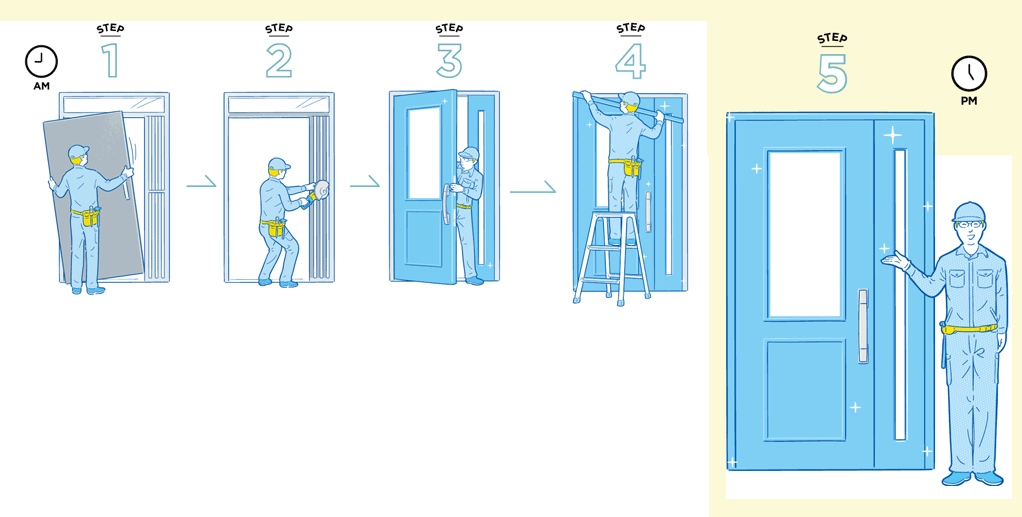 AM

STEP
1

STEP
2

STEP
3

STEP
4

STEP
5

PM